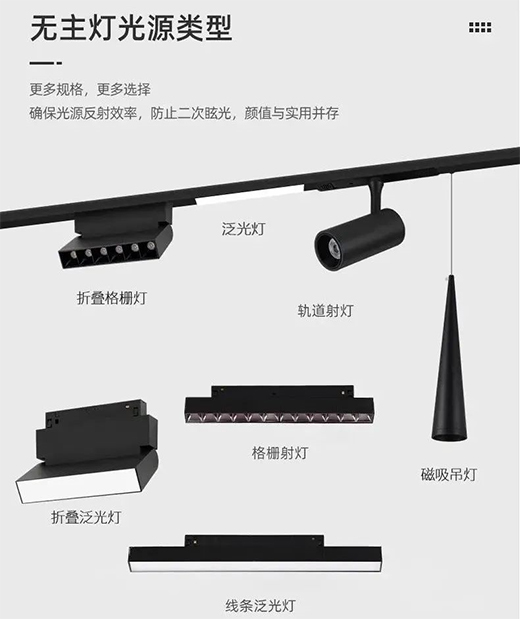 无主灯光源类型

更多规格，更多选择
确保光源反射效率，防止二次眩光，颜值与实用并存

泛光灯

折叠格栅灯

轨道射灯

格栅射灯

磁吸吊灯

折叠泛光灯

线条泛光灯