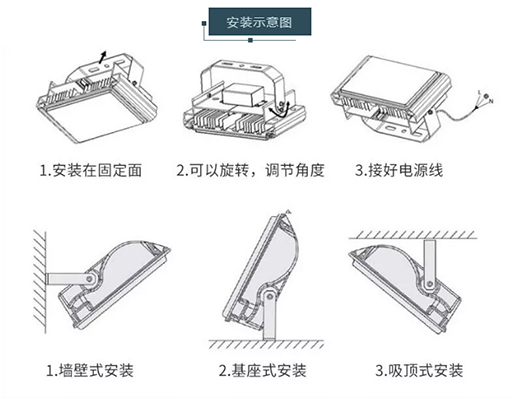 安装示意图

L
N

1.安装在固定面

2.可以旋转，调节角度

3.接好电源线

1.墙壁式安装

2.基座式安装

3.吸顶式安装